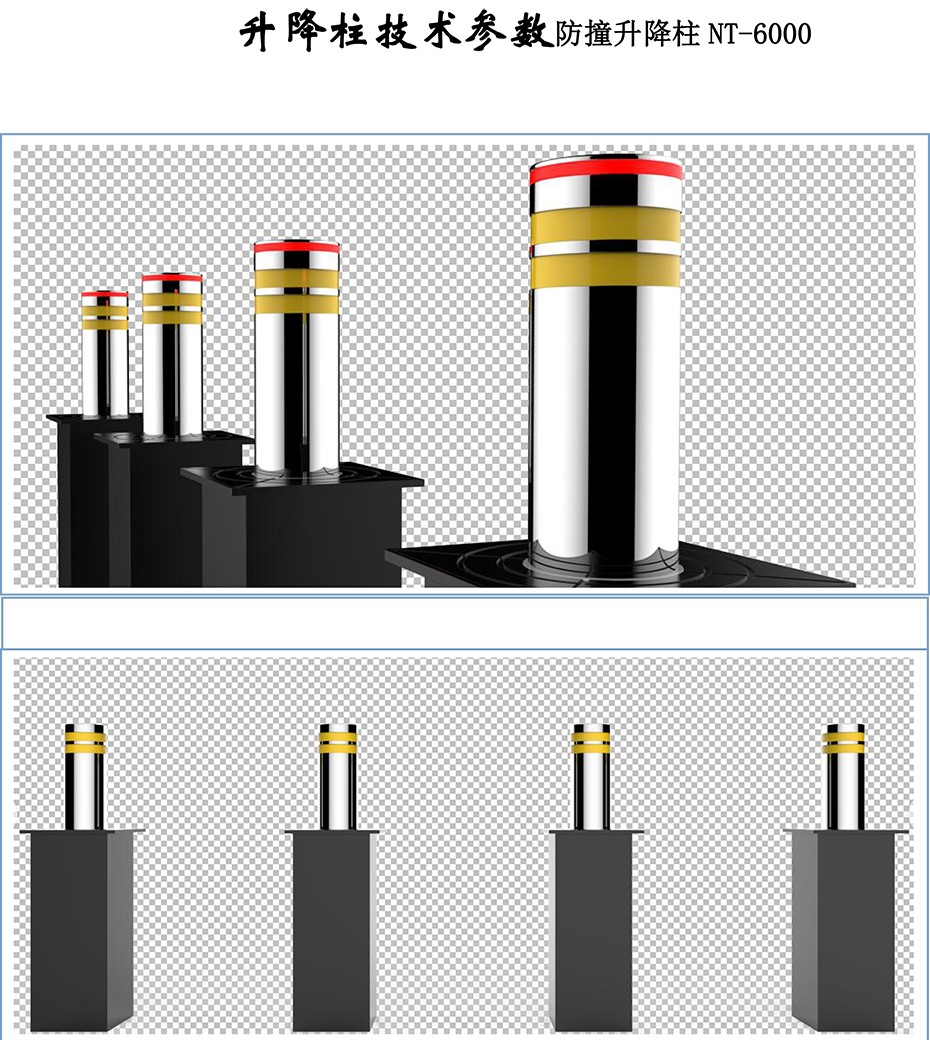 升降柱技术参数防撞升降柱 NT-6000